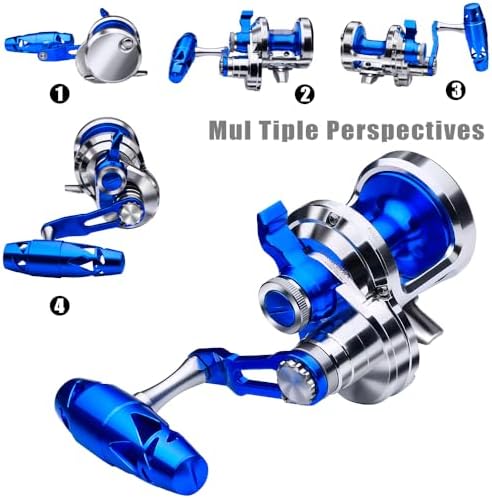 1
2
3
Mul Tiple Perspectives
4